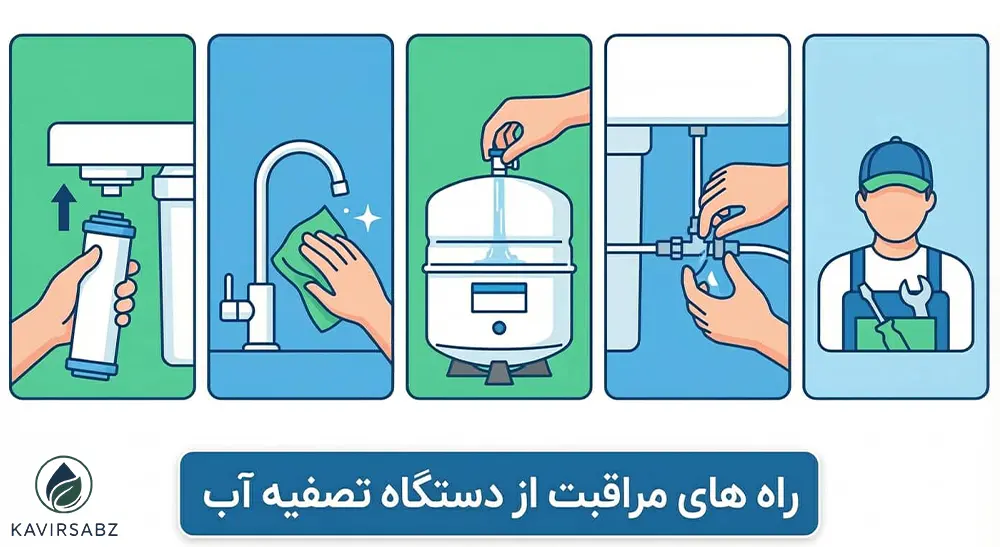 KAVIRSABZ

راه های مراقبت از دستگاه تصفیه آب